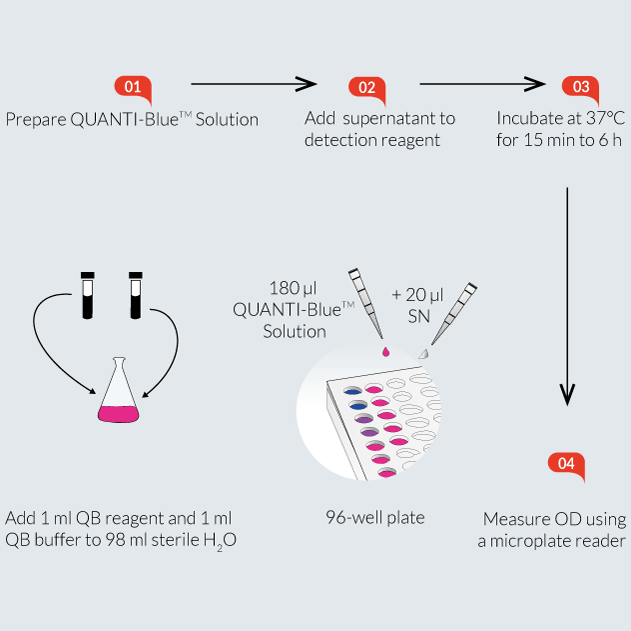 01
Prepare QUANTI-Blue™ Solution

02
Add supernatant to detection reagent

03
Incubate at 37°C for 15 min to 6 h

180 µl QUANTI-Blue™ Solution

+ 20 µl SN

Add 1 ml QB reagent and 1 ml QB buffer to 98 ml sterile $H_2O$

96-well plate

04
Measure OD using a microplate reader